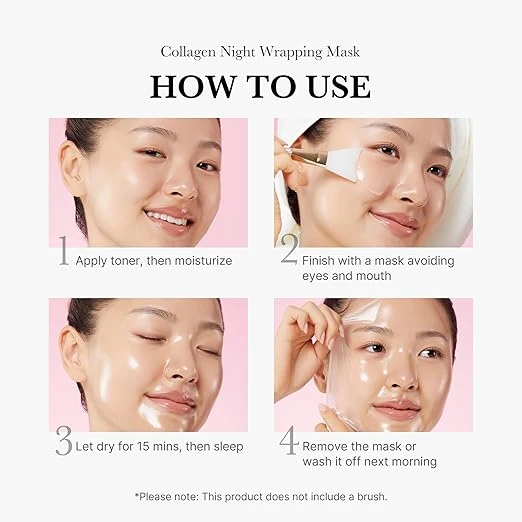 Collagen Night Wrapping Mask

HOW TO USE

1 Apply toner, then moisturize

2 Finish with a mask avoiding eyes and mouth

3 Let dry for 15 mins, then sleep

4 Remove the mask or wash it off next morning

*Please note: This product does not include a brush.